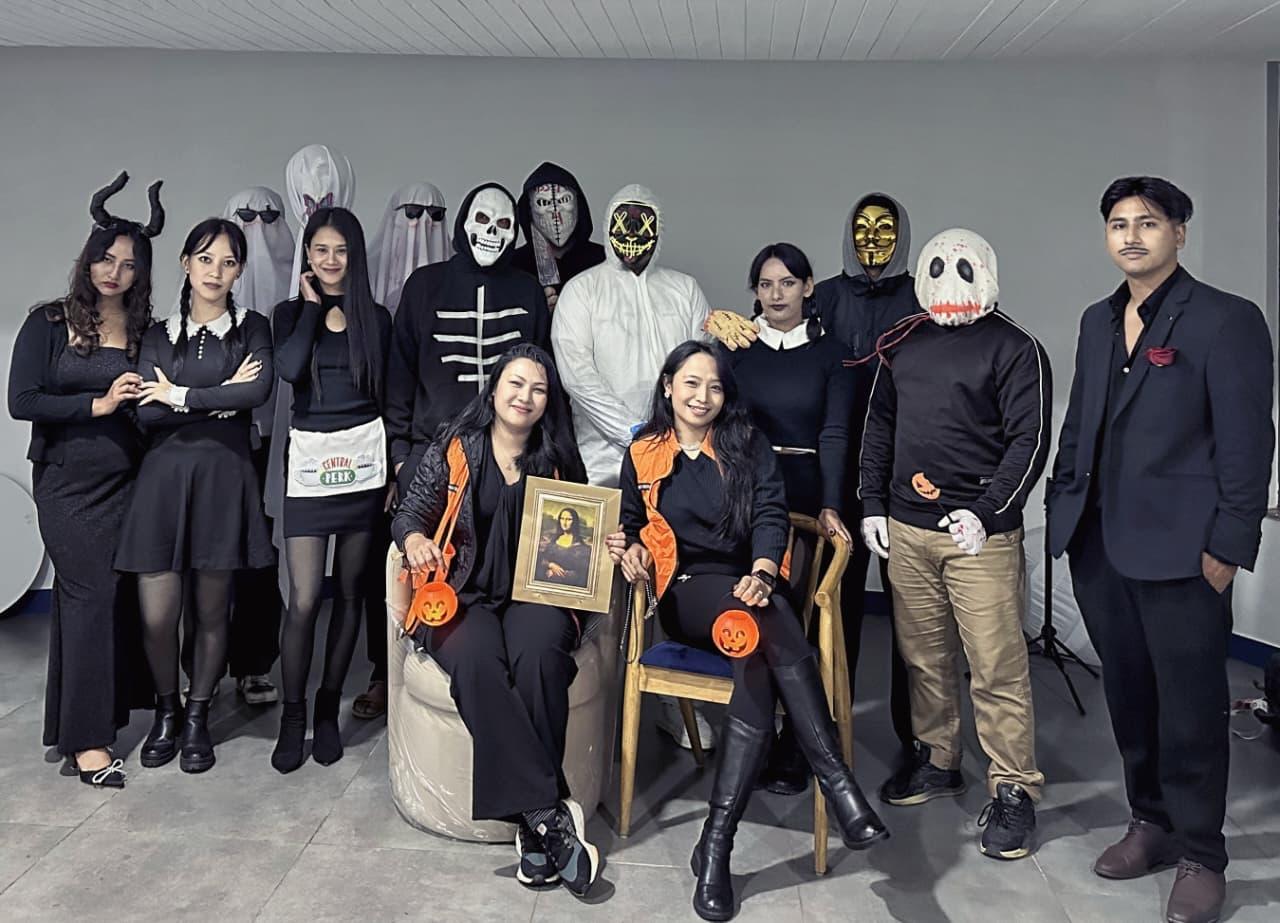 CENTRAL PERK